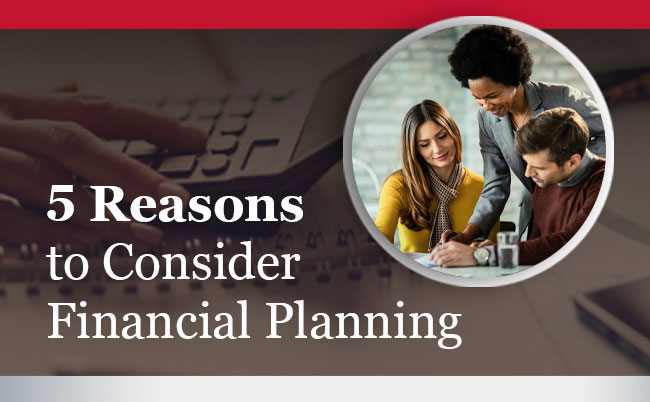 5 Reasons to Consider Financial Planning