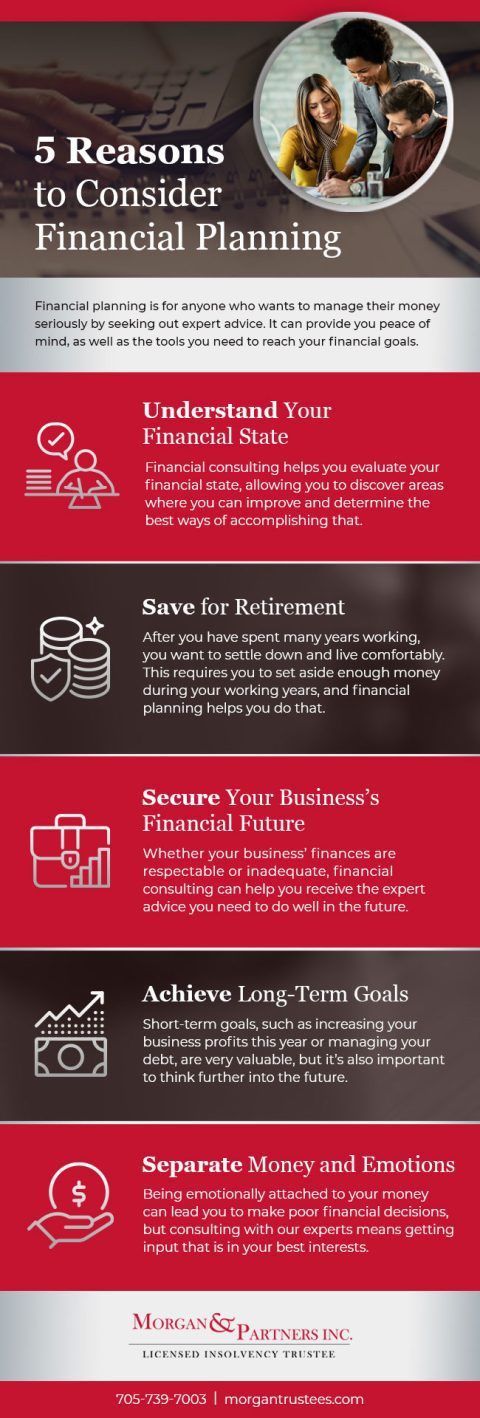 5 Reasons to Consider Financial Planning

Financial planning is for anyone who wants to manage their money seriously by seeking out expert advice. It can provide you peace of mind, as well as the tools you need to reach your financial goals.

Understand Your Financial State

Financial consulting helps you evaluate your financial state, allowing you to discover areas where you can improve and determine the best ways of accomplishing that.

Save for Retirement

After you have spent many years working, you want to settle down and live comfortably. This requires you to set aside enough money during your working years, and financial planning helps you do that.

Secure Your Business's Financial Future

Whether your business' finances are respectable or inadequate, financial consulting can help you receive the expert advice you need to do well in the future.

Achieve Long-Term Goals

Short-term goals, such as increasing your business profits this year or managing your debt, are very valuable, but it's also important to think further into the future.

Separate Money and Emotions

Being emotionally attached to your money can lead you to make poor financial decisions, but consulting with our experts means getting input that is in your best interests.

MORGAN & PARTNERS INC.
LICENSED INSOLVENCY TRUSTEE

705-739-7003 | morgantrustees.com